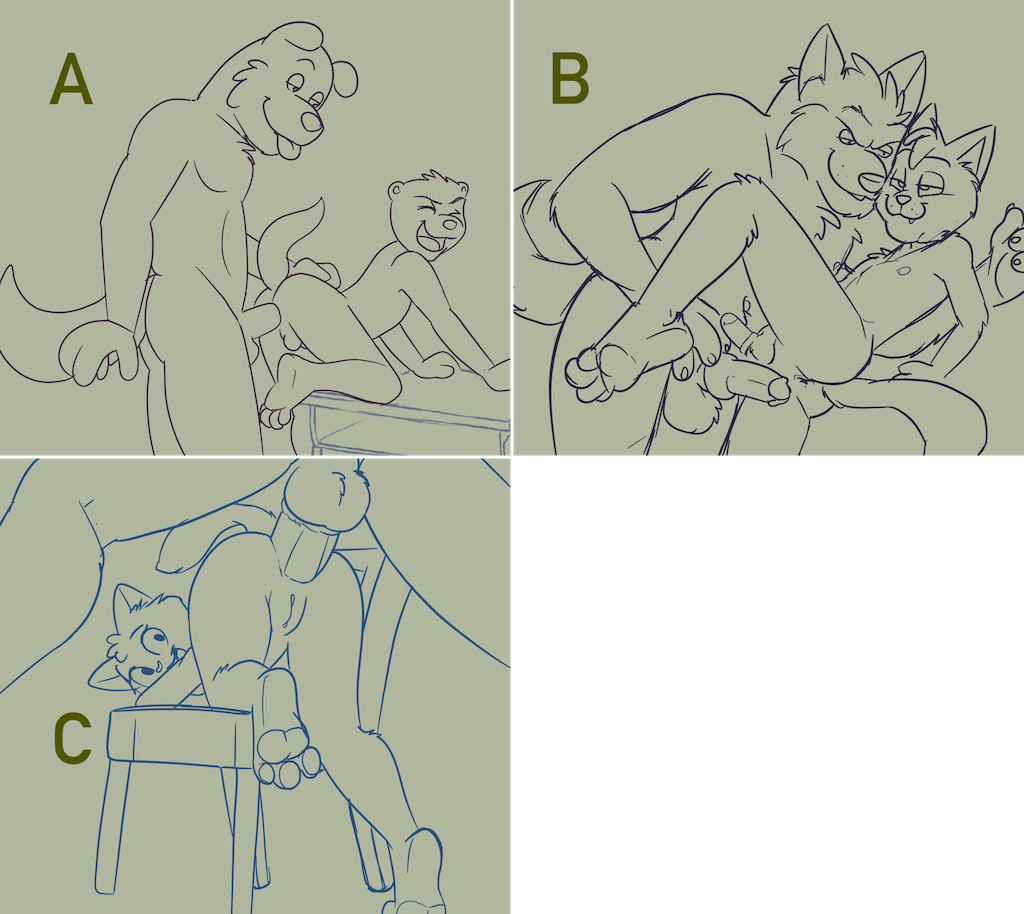 A

B

C