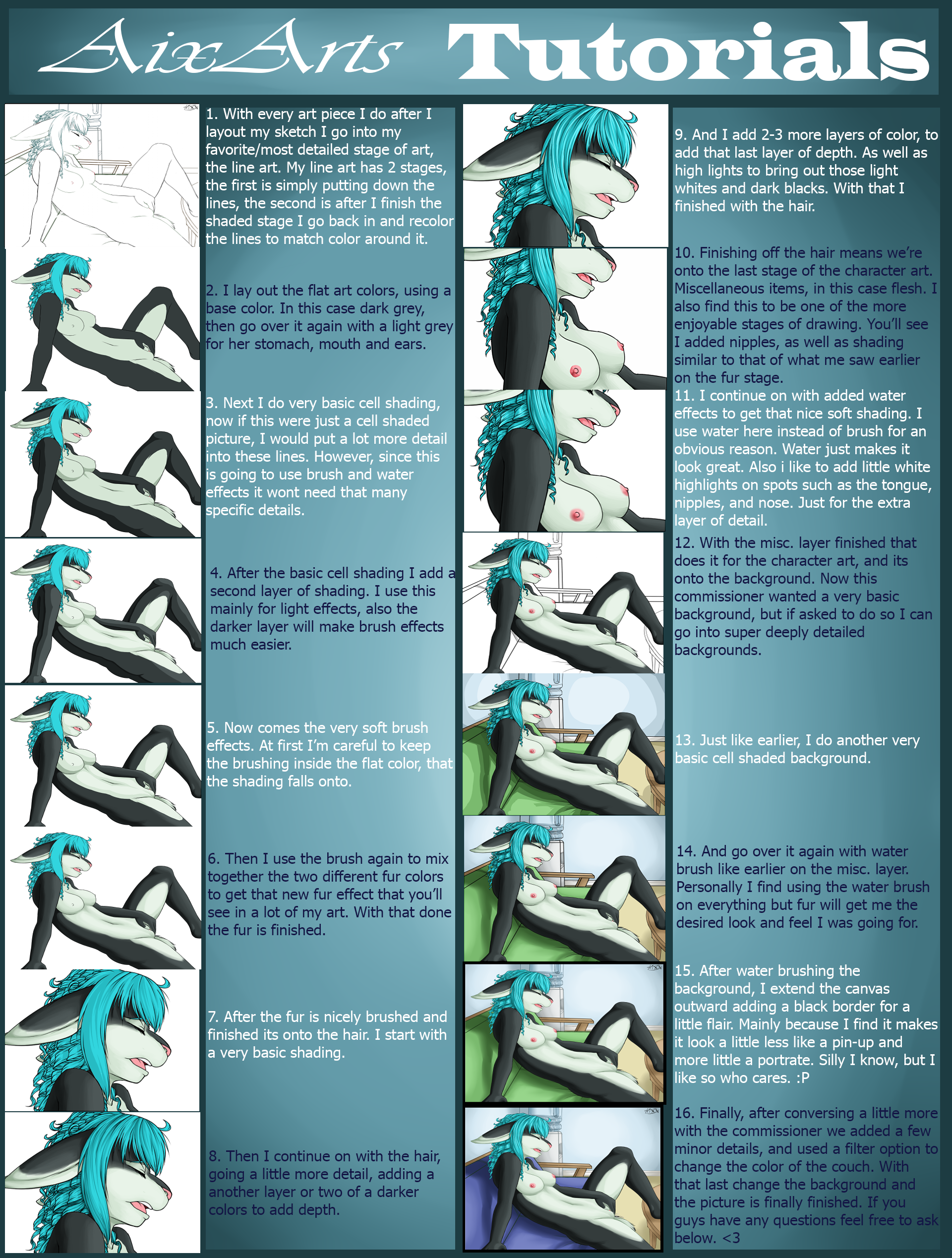 AixArts Tutorials

1. With every art piece I do after I layout my sketch I go into my favorite/most detailed stage of art, the line art. My line art has 2 stages, the first is simply putting down the lines, the second is after I finish the shaded stage I go back in and recolor the lines to match color around it.

2. I lay out the flat art colors, using a base color. In this case dark grey, then go over it again with a light grey for her stomach, mouth and ears.

3. Next I do very basic cell shading, now if this were just a cell shaded picture, I would put a lot more detail into these lines. However, since this is going to use brush and water effects it wont need that many specific details.

4. After the basic cell shading I add a second layer of shading. I use this mainly for light effects, also the darker layer will make brush effects much easier.

5. Now comes the very soft brush effects. At first I'm careful to keep the brushing inside the flat color, that the shading falls onto.

6. Then I use the brush again to mix together the two different fur colors to get that new fur effect that you'll see in a lot of my art. With that done the fur is finished.

7. After the fur is nicely brushed and finished its onto the hair. I start with a very basic shading.

8. Then I continue on with the hair, going a little more detail, adding a another layer or two of a darker colors to add depth.

9. And I add 2-3 more layers of color, to add that last layer of depth. As well as high lights to bring out those light whites and dark blacks. With that I finished with the hair.

10. Finishing off the hair means we're onto the last stage of the character art. Miscellaneous items, in this case flesh. I also find this to be one of the more enjoyable stages of drawing. You'll see I added nipples, as well as shading similar to that of what me saw earlier on the fur stage.

11. I continue on with added water effects to get that nice soft shading. I use water here instead of brush for an obvious reason. Water just makes it look great. Also i like to add little white highlights on spots such as the tongue, nipples, and nose. Just for the extra layer of detail.

12. With the misc. layer finished that does it for the character art, and its onto the background. Now this commissioner wanted a very basic background, but if asked to do so I can go into super deeply detailed backgrounds.

13. Just like earlier, I do another very basic cell shaded background.

14. And go over it again with water brush like earlier on the misc. layer. Personally I find using the water brush on everything but fur will get me the desired look and feel I was going for.

15. After water brushing the background, I extend the canvas outward adding a black border for a little flair. Mainly because I find it makes it look a little less like a pin-up and more little a portrate. Silly I know, but I like so who cares. :P

16. Finally, after conversing a little more with the commissioner we added a few minor details, and used a filter option to change the color of the couch. With that last change the background and the picture is finally finished. If you guys have any questions feel free to ask below. <3